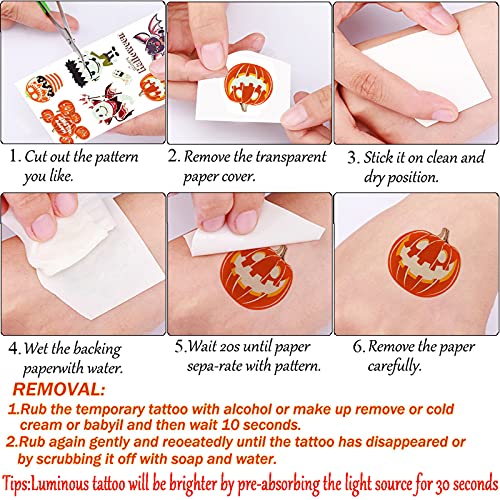 Halloween

1. Cut out the pattern you like.

2. Remove the transparent paper cover.

3. Stick it on clean and dry position.

4. Wet the backing paperwith water.

5.Wait 20s until paper sepa-rate with pattern.

6. Remove the paper carefully.

REMOVAL:

1.Rub the temporary tattoo with alcohol or make up remove or cold cream or babyil and then wait 10 seconds.

2.Rub again gently and reoeatedly until the tattoo has disappeared or by scrubbing it off with soap and water.

Tips:Luminous tattoo will be brighter by pre-absorbing the light source for 30 seconds