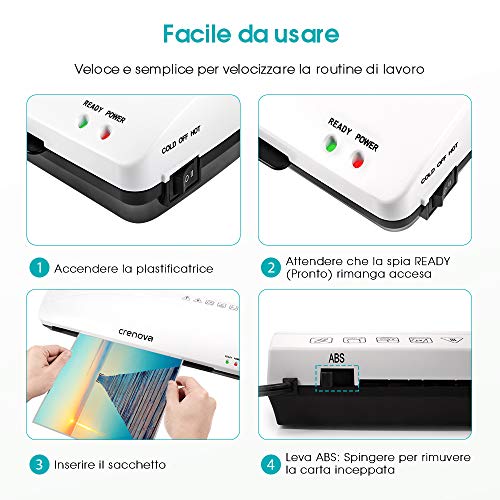 Facile da usare

Veloce e semplice per velocizzare la routine di lavoro

READY POWER

COLD OFF HOT

READY POWER

COLD OFF HOT

1 Accendere la plastificatrice

2 Attendere che la spia READY (Pronto) rimanga accesa

crenova

ABS

3 Inserire il sacchetto

4 Leva ABS: Spingere per rimuvere la carta inceppata